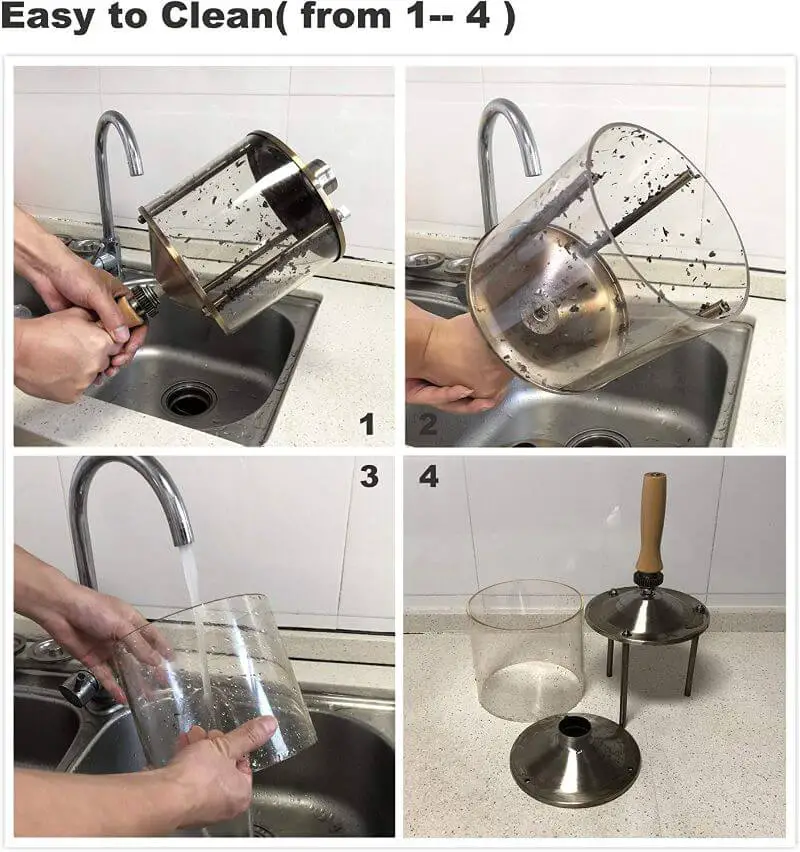 Easy to Clean( from 1-- 4 )

1

2

3

4